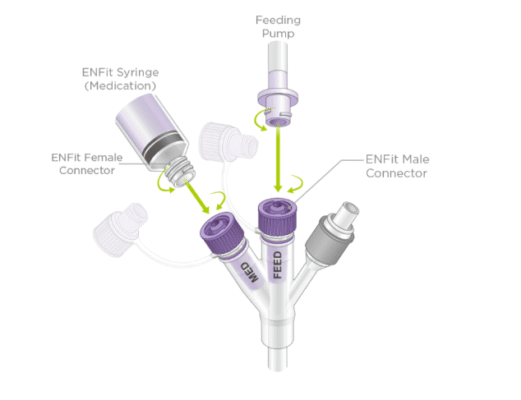 Feeding Pump

ENFit Syringe (Medication)

ENFit Female Connector

ENFit Male Connector

MED

FEED