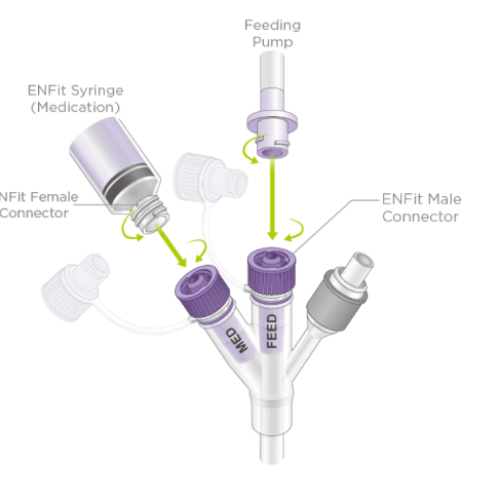 Feeding Pump

ENFit Syringe (Medication)

NFit Female Connector

ENFit Male Connector

MED

FEED