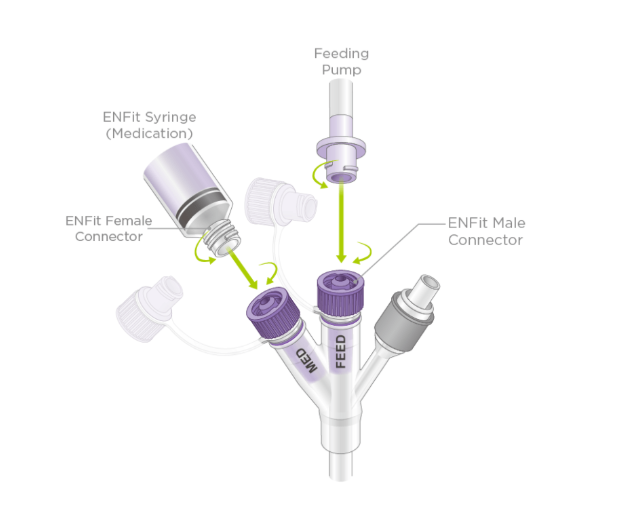 Feeding Pump

ENFit Syringe (Medication)

ENFit Female Connector

ENFit Male Connector

MED

FEED